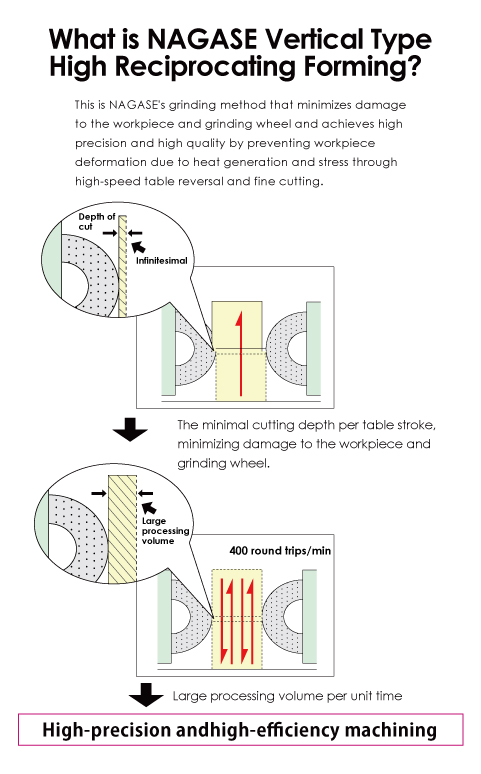 What is NAGASE Vertical Type High Reciprocating Forming?

This is NAGASE's grinding method that minimizes damage to the workpiece and grinding wheel and achieves high precision and high quality by preventing workpiece deformation due to heat generation and stress through high-speed table reversal and fine cutting.

Depth of cut

Infinitesimal

The minimal cutting depth per table stroke, minimizing damage to the workpiece and grinding wheel.

Large processing volume

400 round trips/min

Large processing volume per unit time

High-precision andhigh-efficiency machining